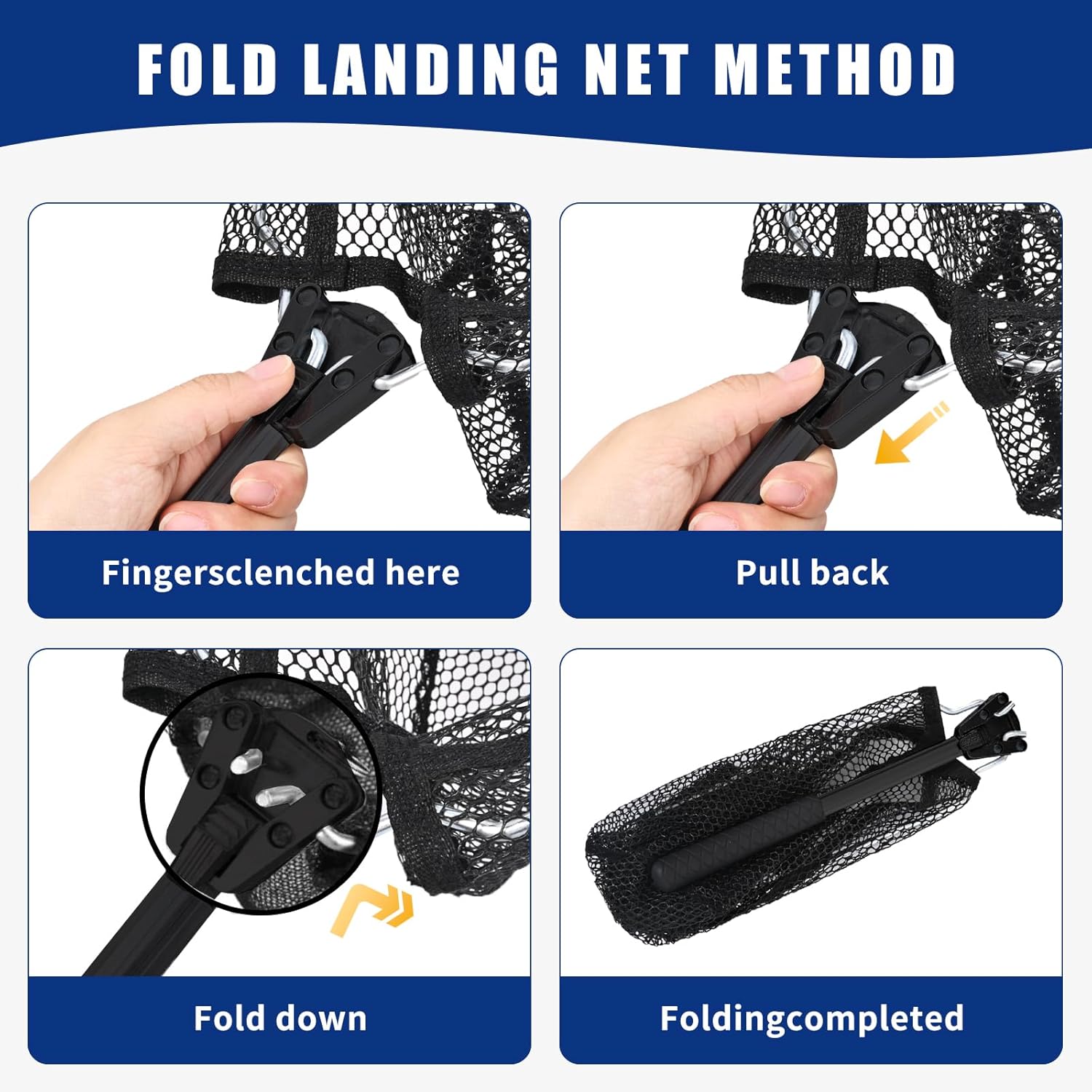 FOLD LANDING NET METHOD

Fingersclenched here

Pull back

Fold down

Foldingcompleted